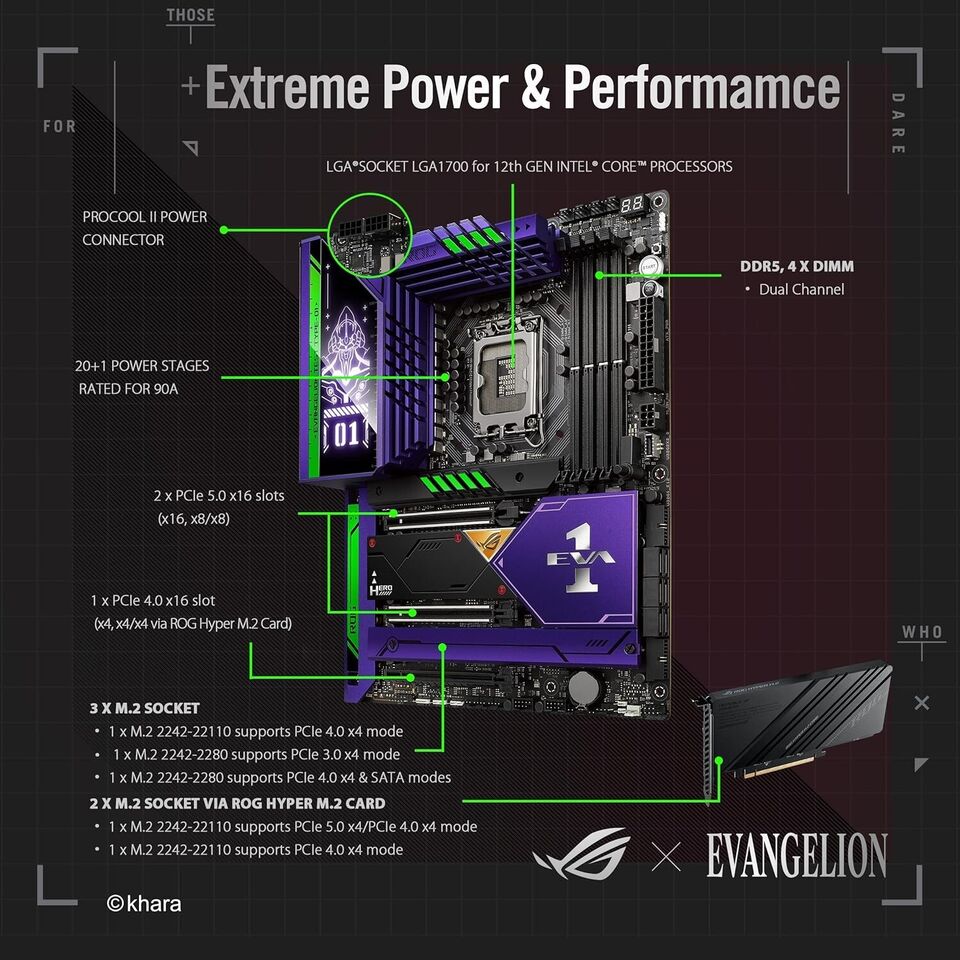 THOSE

FOR

DARE

Extreme Power & Performamce

LGA®SOCKET LGA1700 for 12th GEN INTEL® CORE™ PROCESSORS

PROCOOL II POWER CONNECTOR

DDR5, 4 X DIMM
• Dual Channel

20+1 POWER STAGES RATED FOR 90A

01

2 x PCIe 5.0 x16 slots (x16, x8/x8)

EVA 1

HERO

1 x PCIe 4.0 x16 slot (x4, x4/x4 via ROG Hyper M.2 Card)

WHO

3 X M.2 SOCKET
• 1 x M.2 2242-22110 supports PCIe 4.0 x4 mode
• 1 x M.2 2242-2280 supports PCIe 3.0 x4 mode
• 1 x M.2 2242-2280 supports PCIe 4.0 x4 & SATA modes

2 X M.2 SOCKET VIA ROG HYPER M.2 CARD
• 1 x M.2 2242-22110 supports PCIe 5.0 x4/PCIe 4.0 x4 mode
• 1 x M.2 2242-22110 supports PCIe 4.0 x4 mode

EVANGELION

©khara